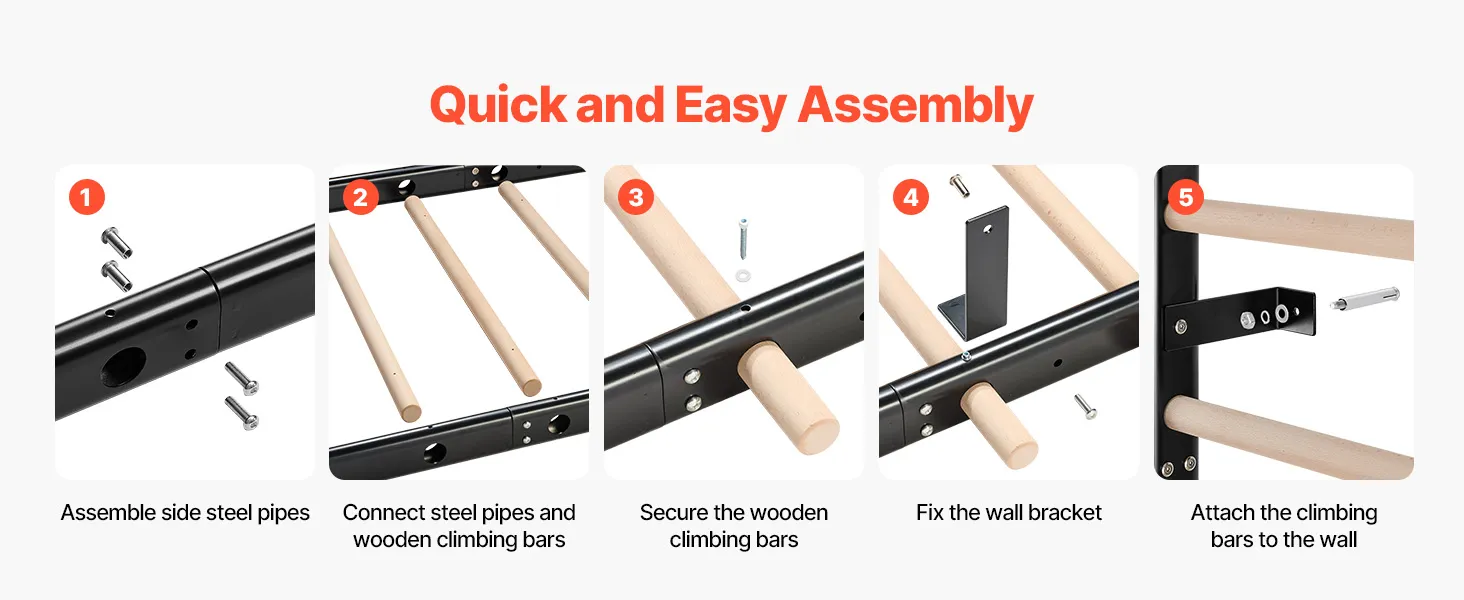 Quick and Easy Assembly

1

Assemble side steel pipes

2

Connect steel pipes and wooden climbing bars

3

Secure the wooden climbing bars

4

Fix the wall bracket

5

Attach the climbing bars to the wall