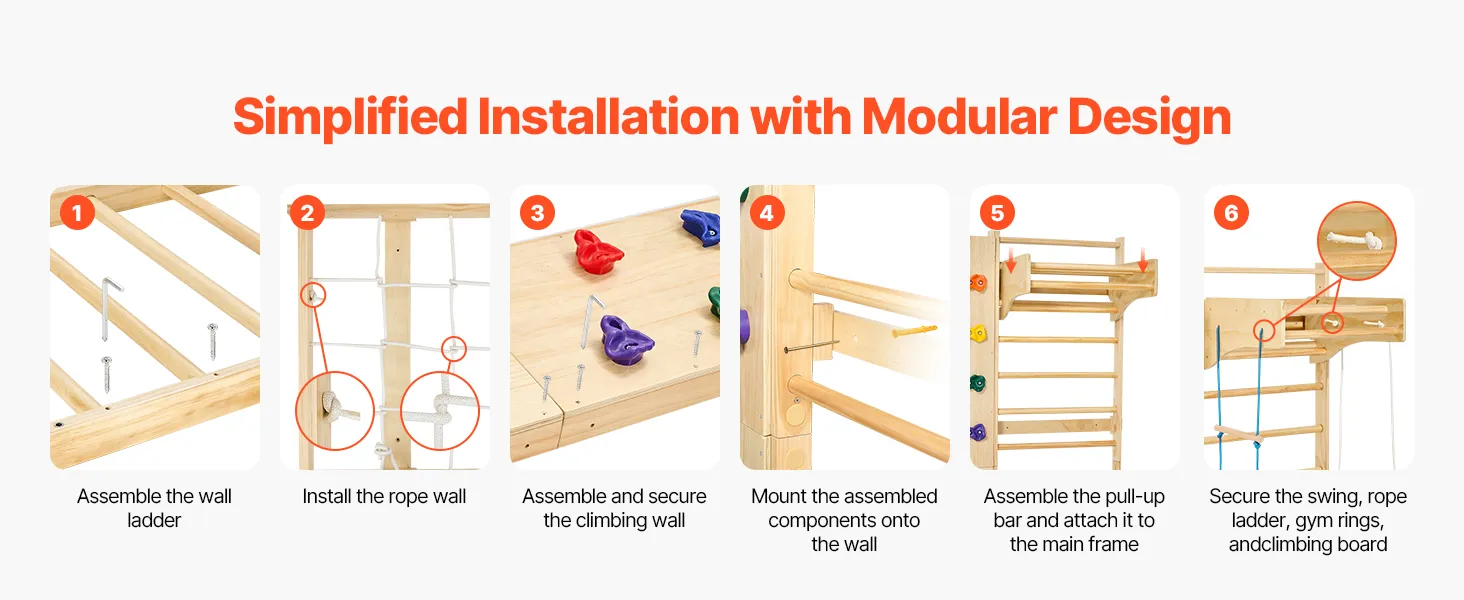 Simplified Installation with Modular Design

1
Assemble the wall ladder

2
Install the rope wall

3
Assemble and secure the climbing wall

4
Mount the assembled components onto the wall

5
Assemble the pull-up bar and attach it to the main frame

6
Secure the swing, rope ladder, gym rings, andclimbing board