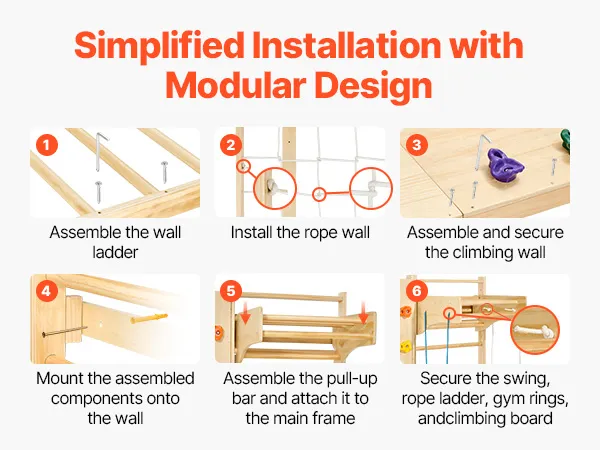 Simplified Installation with Modular Design

1

Assemble the wall ladder

2

Install the rope wall

3

Assemble and secure the climbing wall

4

Mount the assembled components onto the wall

5

Assemble the pull-up bar and attach it to the main frame

6

Secure the swing, rope ladder, gym rings, andclimbing board