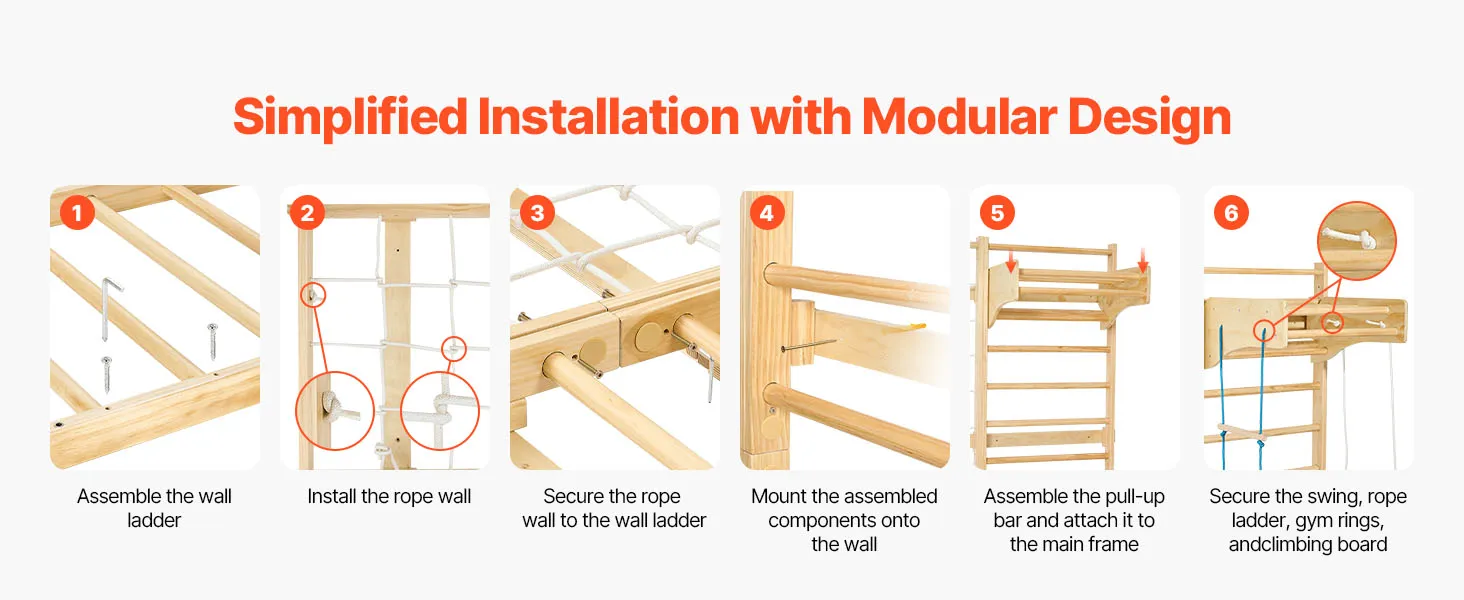 Simplified Installation with Modular Design

1
Assemble the wall ladder

2
Install the rope wall

3
Secure the rope wall to the wall ladder

4
Mount the assembled components onto the wall

5
Assemble the pull-up bar and attach it to the main frame

6
Secure the swing, rope ladder, gym rings, andclimbing board