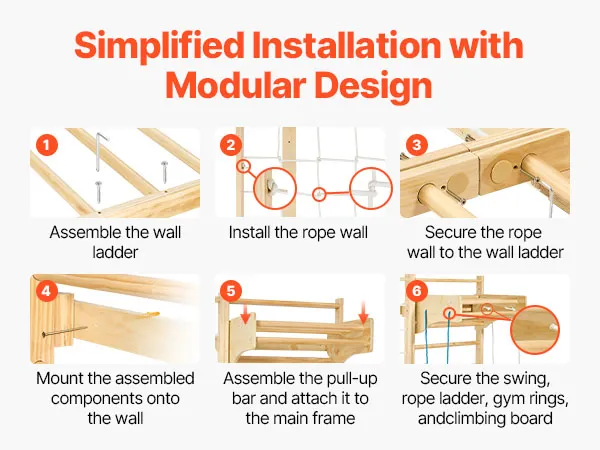 Simplified Installation with Modular Design

1
Assemble the wall ladder

2
Install the rope wall

3
Secure the rope wall to the wall ladder

4
Mount the assembled components onto the wall

5
Assemble the pull-up bar and attach it to the main frame

6
Secure the swing, rope ladder, gym rings, andclimbing board