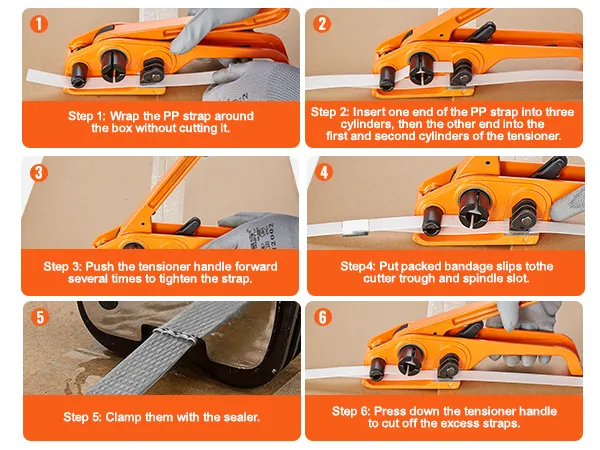 1

Step 1: Wrap the PP strap around the box without cutting it.

2

Step 2: Insert one end of the PP strap into three cylinders, then the other end into the first and second cylinders of the tensioner.

3

Step 3: Push the tensioner handle forward several times to tighten the strap.

4

Step4: Put packed bandage slips tothe cutter trough and spindle slot.

5

Step 5: Clamp them with the sealer.

6

Step 6: Press down the tensioner handle to cut off the excess straps.