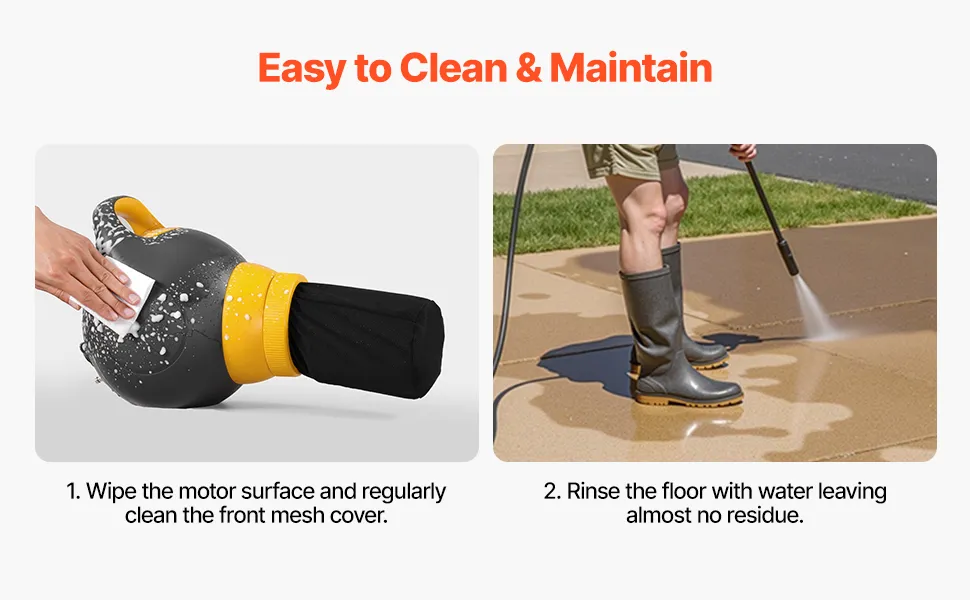 Easy to Clean & Maintain

1. Wipe the motor surface and regularly clean the front mesh cover.

2. Rinse the floor with water leaving almost no residue.