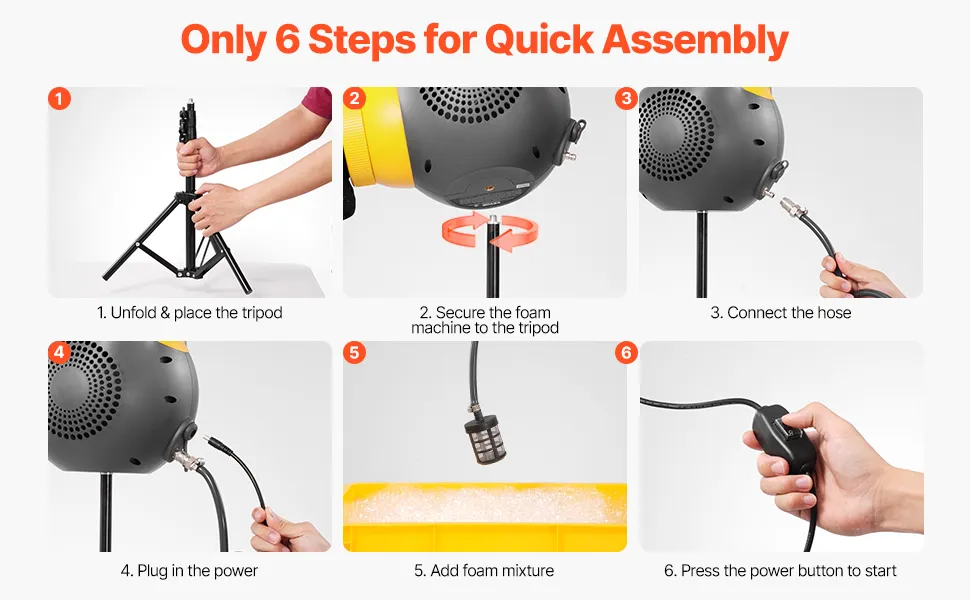 Only 6 Steps for Quick Assembly

1

1. Unfold & place the tripod

2

2. Secure the foam machine to the tripod

3

3. Connect the hose

4

4. Plug in the power

5

5. Add foam mixture

6

6. Press the power button to start