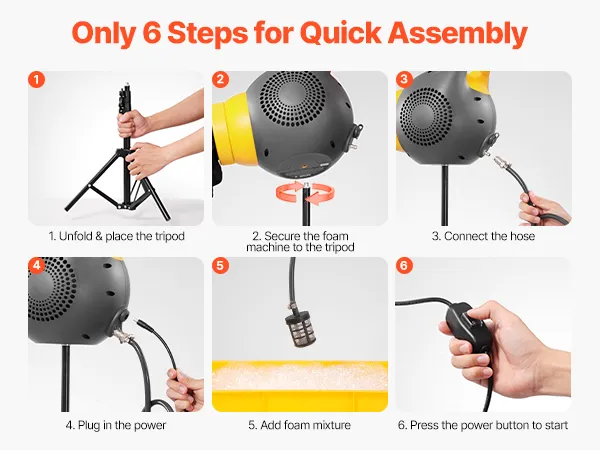 Only 6 Steps for Quick Assembly

1

1. Unfold & place the tripod

2

2. Secure the foam machine to the tripod

3

3. Connect the hose

4

4. Plug in the power

5

5. Add foam mixture

6

6. Press the power button to start