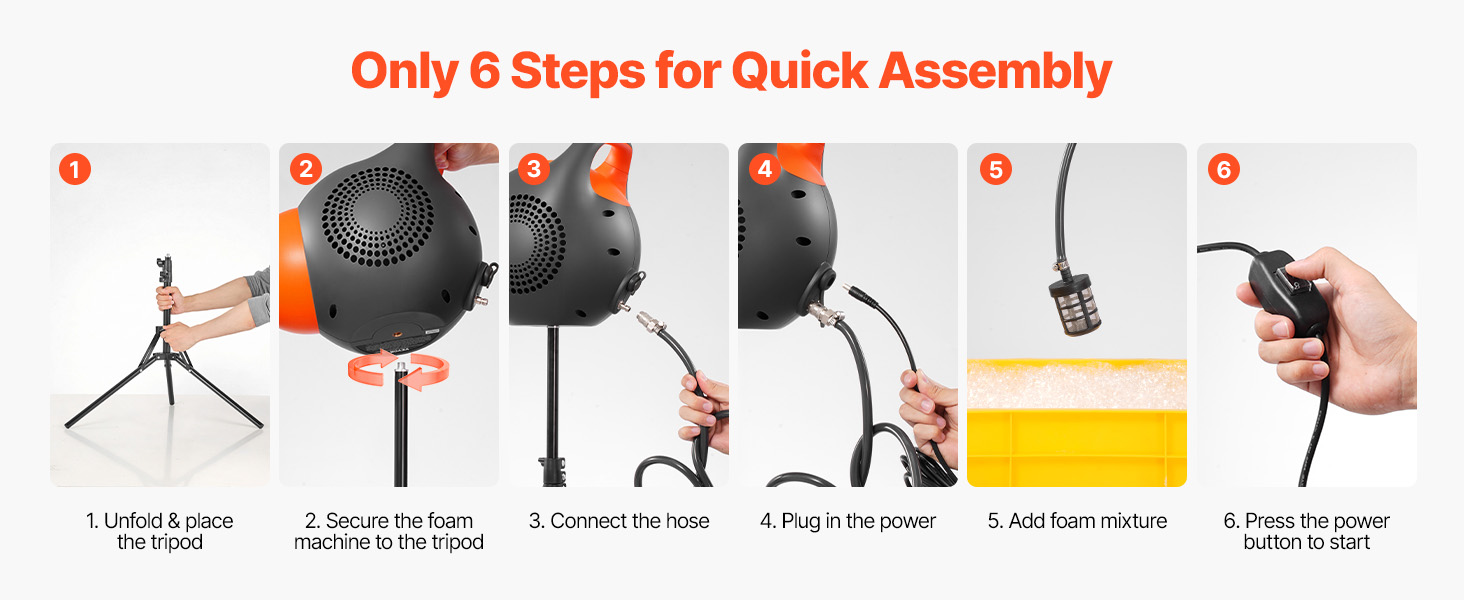 Only 6 Steps for Quick Assembly

1

2

3

4

5

6

1. Unfold & place the tripod

2. Secure the foam machine to the tripod

3. Connect the hose

4. Plug in the power

5. Add foam mixture

6. Press the power button to start