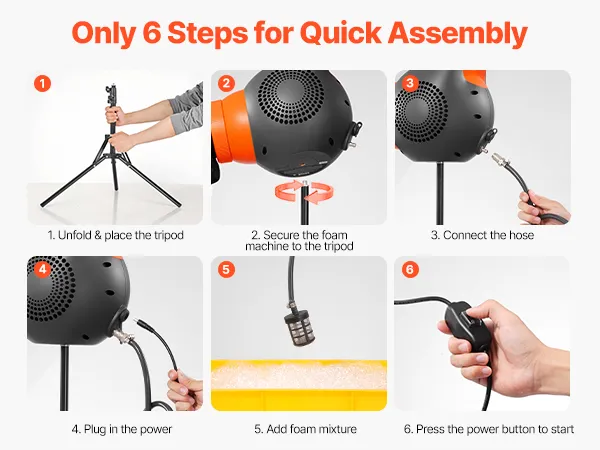 Only 6 Steps for Quick Assembly

1

1. Unfold & place the tripod

2

2. Secure the foam machine to the tripod

3

3. Connect the hose

4

4. Plug in the power

5

5. Add foam mixture

6

6. Press the power button to start