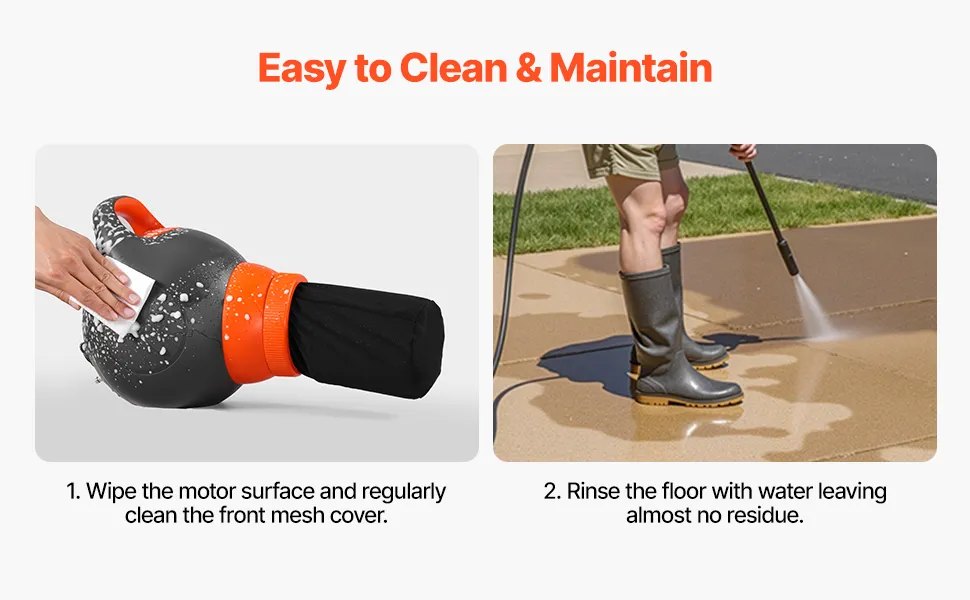 Easy to Clean & Maintain

1. Wipe the motor surface and regularly clean the front mesh cover.

2. Rinse the floor with water leaving almost no residue.