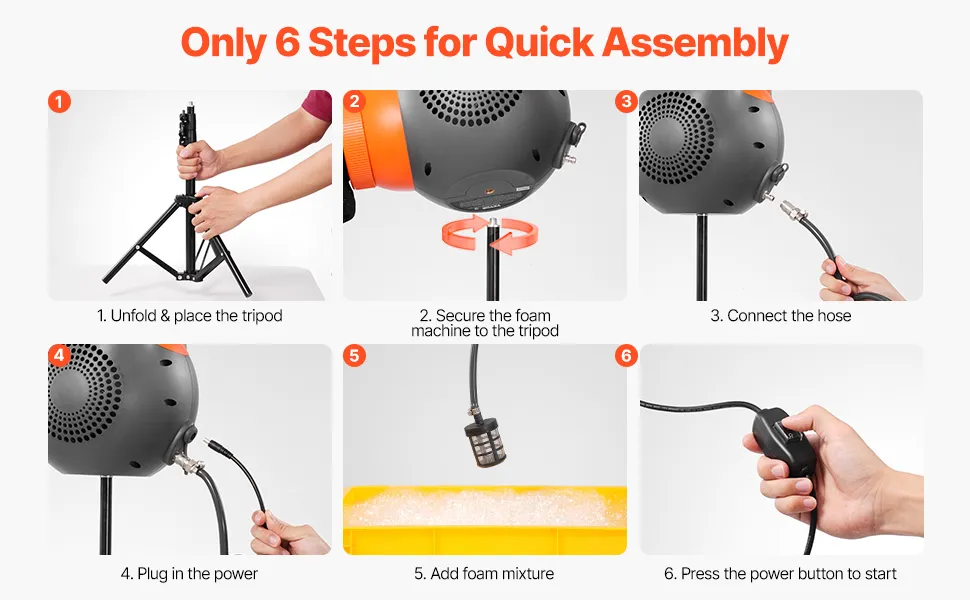 Only 6 Steps for Quick Assembly

1

1. Unfold & place the tripod

2

2. Secure the foam machine to the tripod

3

3. Connect the hose

4

4. Plug in the power

5

5. Add foam mixture

6

6. Press the power button to start