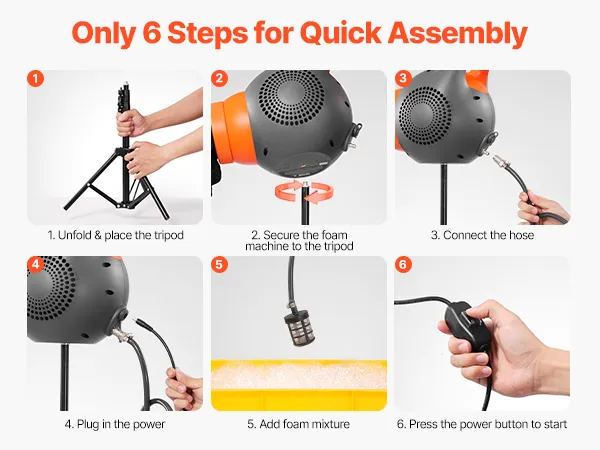 Only 6 Steps for Quick Assembly

1

1. Unfold & place the tripod

2

2. Secure the foam machine to the tripod

3

3. Connect the hose

4

4. Plug in the power

5

5. Add foam mixture

6

6. Press the power button to start