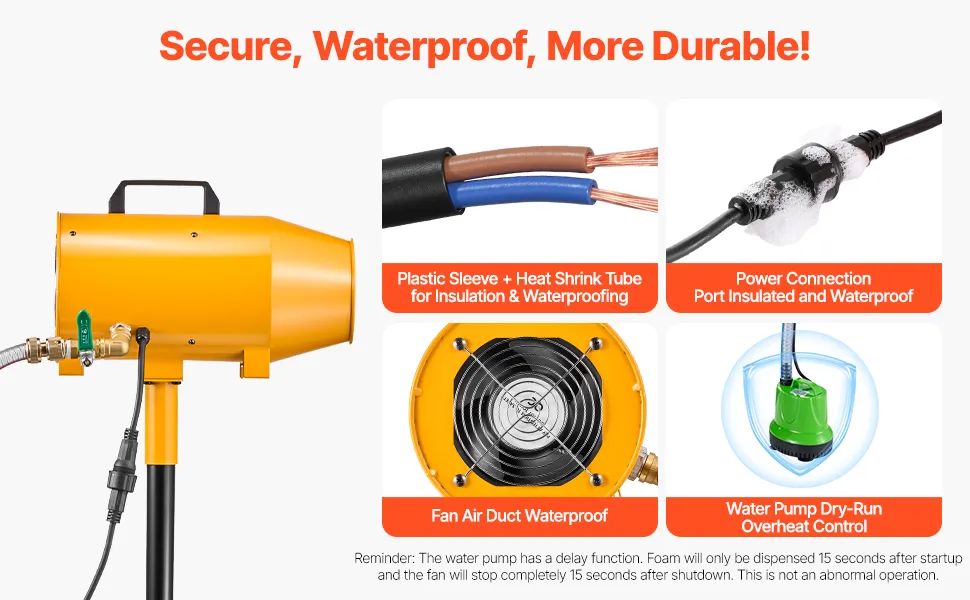 Secure, Waterproof, More Durable!

Plastic Sleeve + Heat Shrink Tube for Insulation & Waterproofing

Power Connection Port Insulated and Waterproof

Fan Air Duct Waterproof

Water Pump Dry-Run Overheat Control

Reminder: The water pump has a delay function. Foam will only be dispensed 15 seconds after startup and the fan will stop completely 15 seconds after shutdown. This is not an abnormal operation.