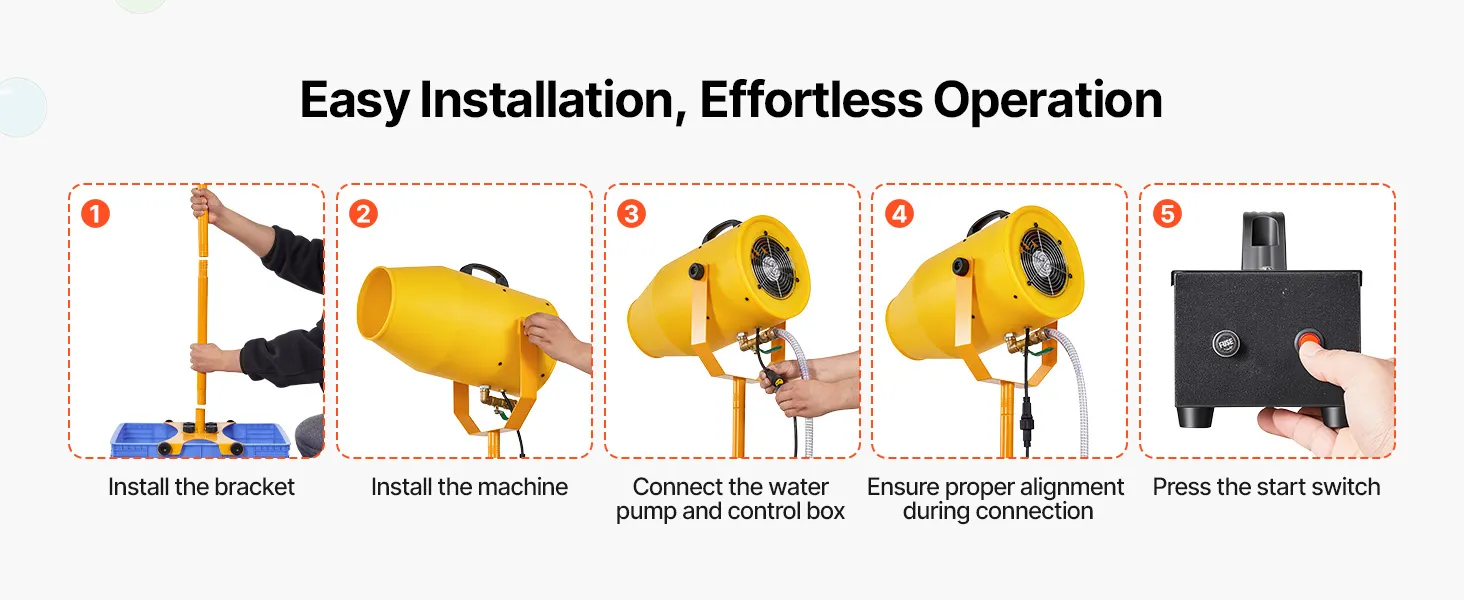 Easy Installation, Effortless Operation

1
Install the bracket

2
Install the machine

3
Connect the water pump and control box

4
Ensure proper alignment during connection

5
FUSE
Press the start switch