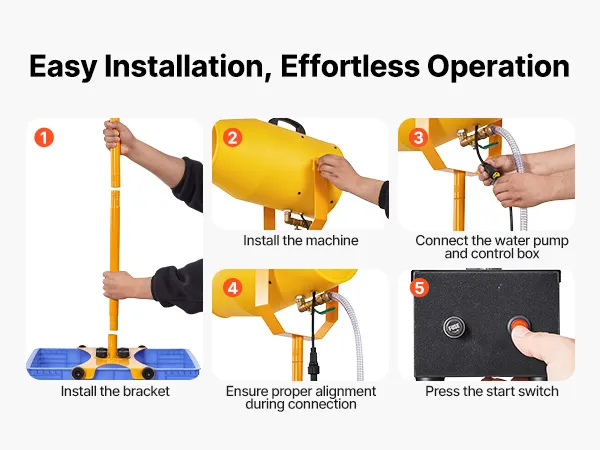 Easy Installation, Effortless Operation

1

Install the bracket

2

Install the machine

3

Connect the water pump and control box

4

Ensure proper alignment during connection

5

FUSE

Press the start switch