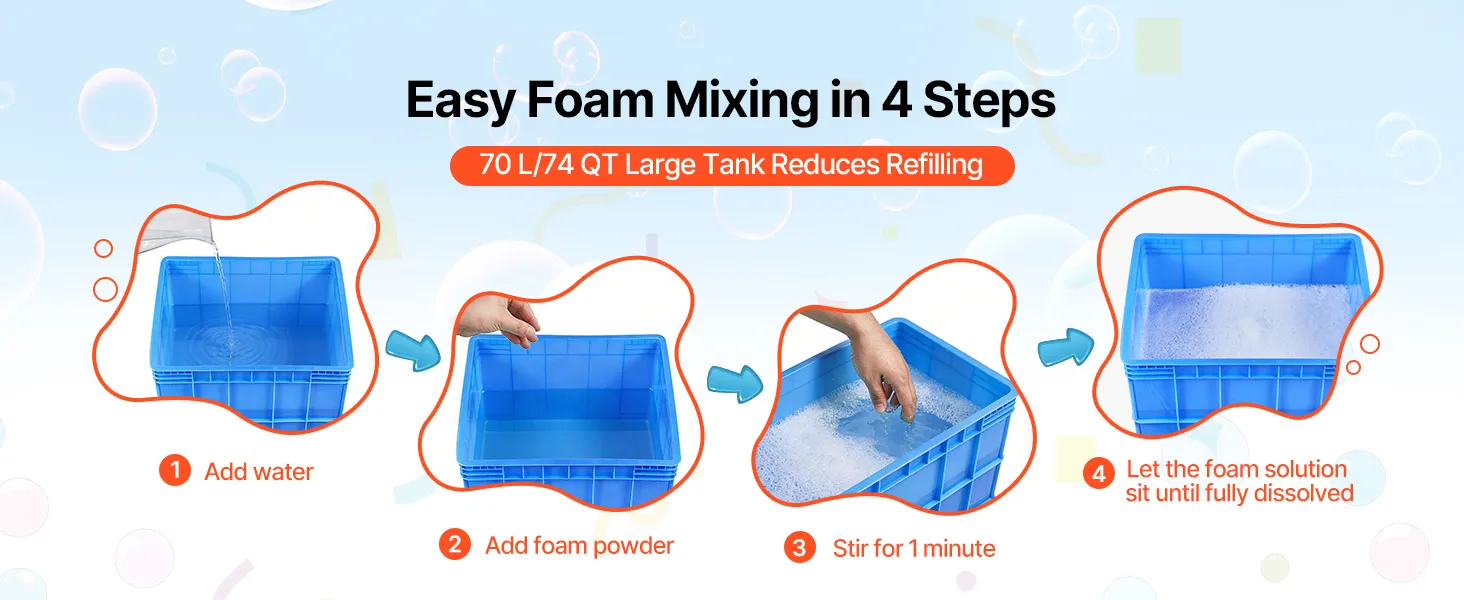 Easy Foam Mixing in 4 Steps

70 L/74 QT Large Tank Reduces Refilling

1 Add water

2 Add foam powder

3 Stir for 1 minute

4 Let the foam solution sit until fully dissolved