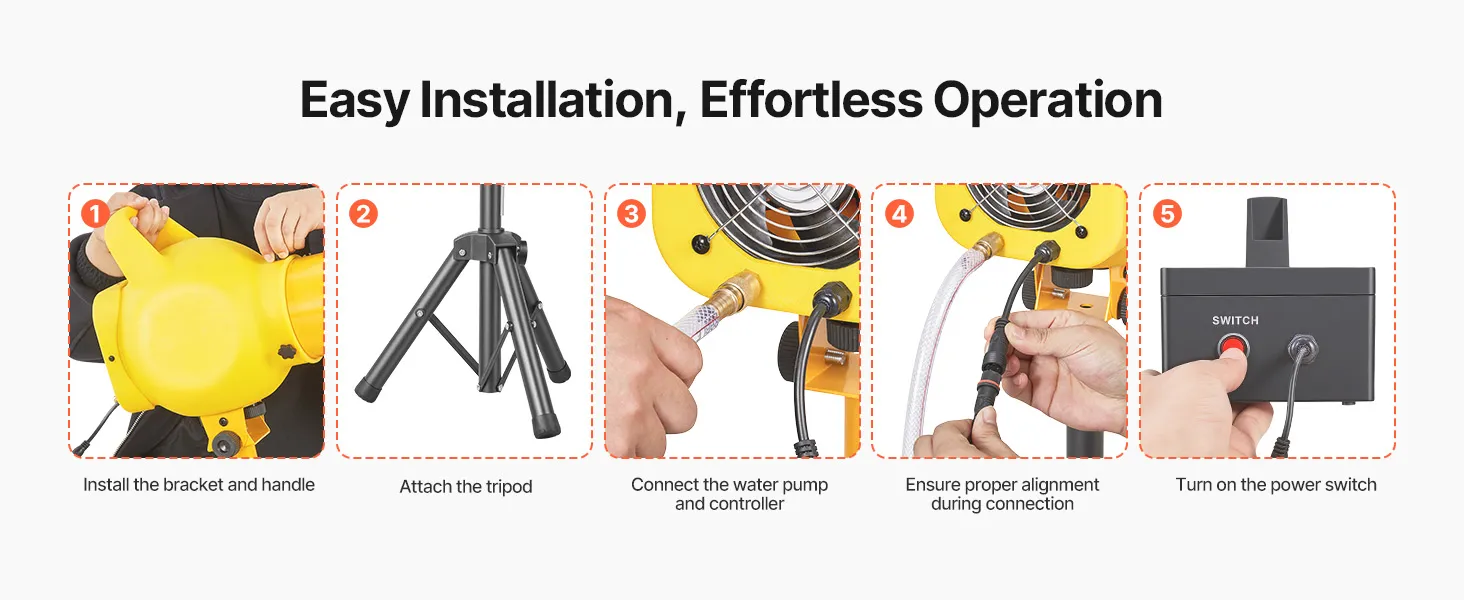 Easy Installation, Effortless Operation

1

Install the bracket and handle

2

Attach the tripod

3

Connect the water pump and controller

4

Ensure proper alignment during connection

5

SWITCH

Turn on the power switch