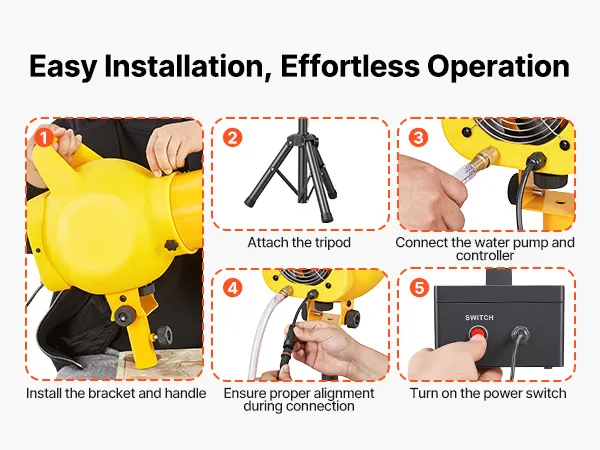 Easy Installation, Effortless Operation

1

Install the bracket and handle

2

Attach the tripod

3

Connect the water pump and controller

4

Ensure proper alignment during connection

5

SWITCH

Turn on the power switch