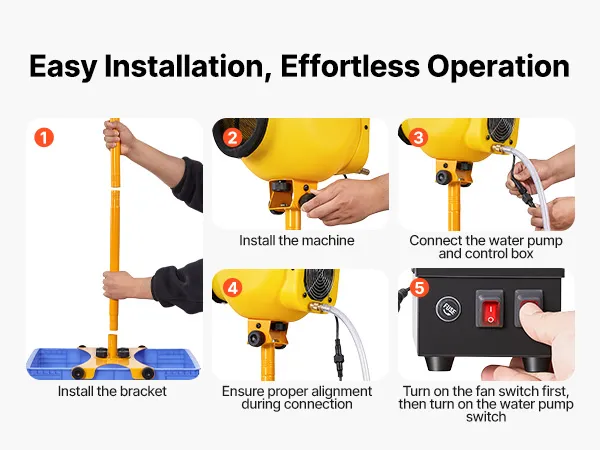 Easy Installation, Effortless Operation

1

Install the bracket

2

Install the machine

3

Connect the water pump and control box

4

Ensure proper alignment during connection

5

FUSE

Turn on the fan switch first, then turn on the water pump switch