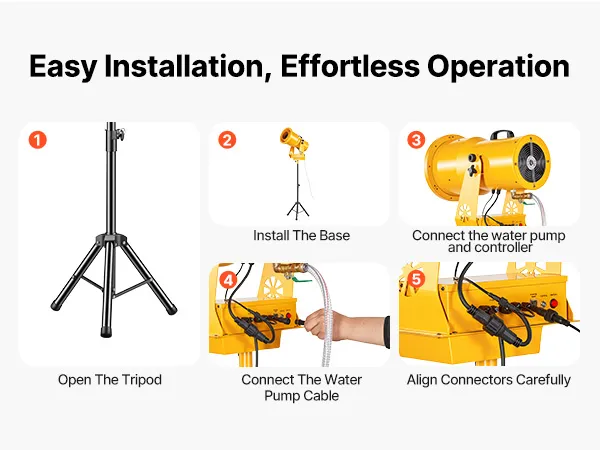 Easy Installation, Effortless Operation

1

Open The Tripod

2

Install The Base

3

Connect the water pump and controller

4

Connect The Water Pump Cable

5

Align Connectors Carefully