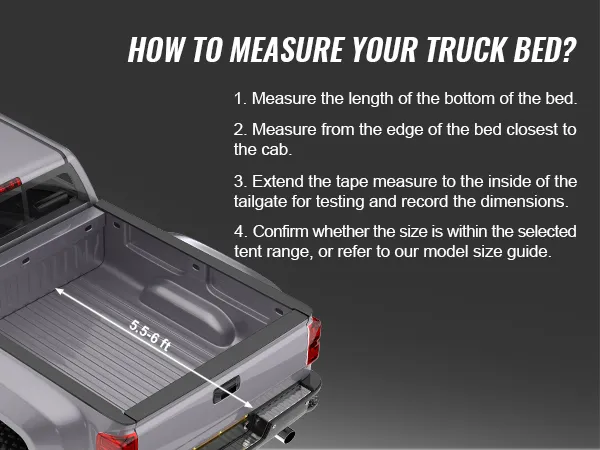 HOW TO MEASURE YOUR TRUCK BED?

1. Measure the length of the bottom of the bed.

2. Measure from the edge of the bed closest to the cab.

3. Extend the tape measure to the inside of the tailgate for testing and record the dimensions.

4. Confirm whether the size is within the selected tent range, or refer to our model size guide.

5.5-6 ft