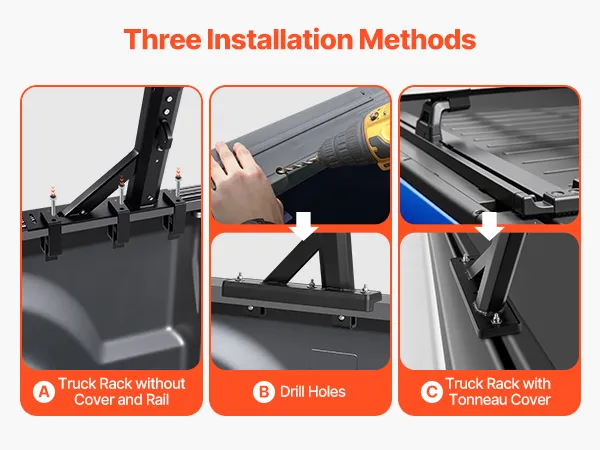 Three Installation Methods

A Truck Rack without Cover and Rail

B Drill Holes

C Truck Rack with Tonneau Cover