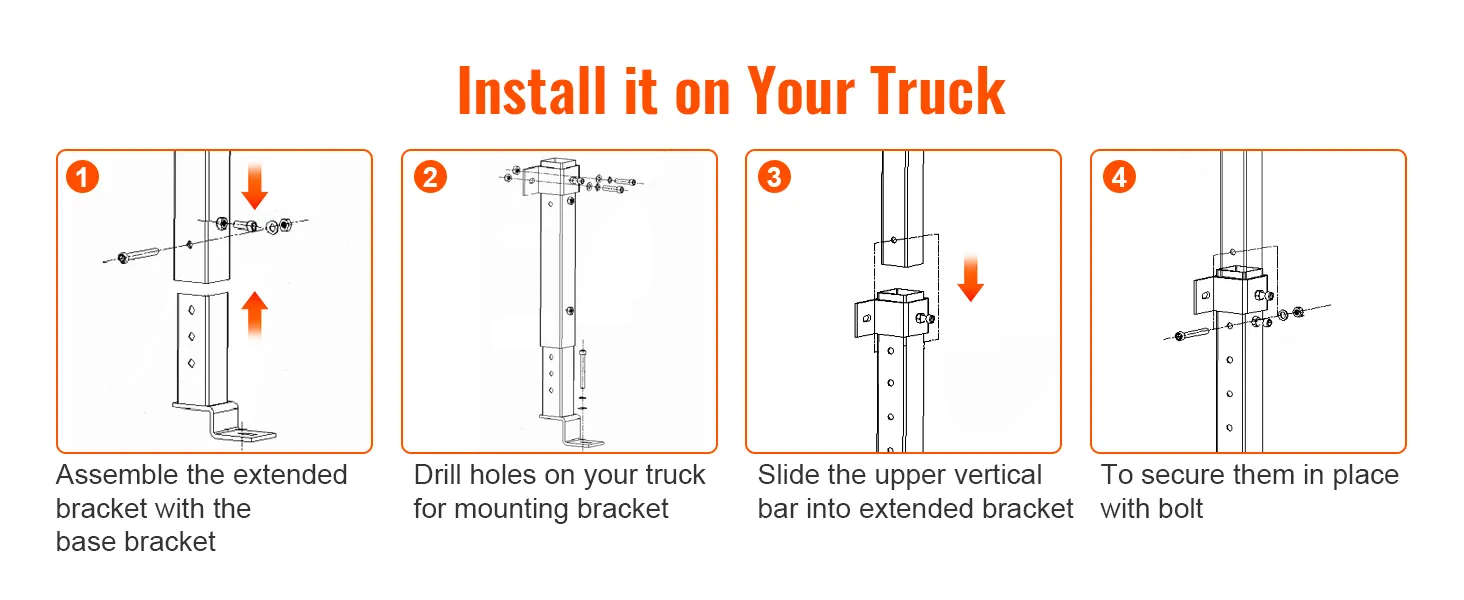 Install it on Your Truck

1

Assemble the extended bracket with the base bracket

2

Drill holes on your truck for mounting bracket

3

Slide the upper vertical bar into extended bracket

4

To secure them in place with bolt