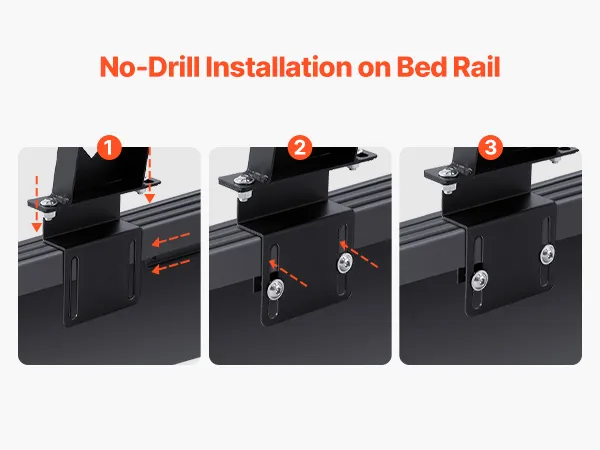 No-Drill Installation on Bed Rail

1

2

3