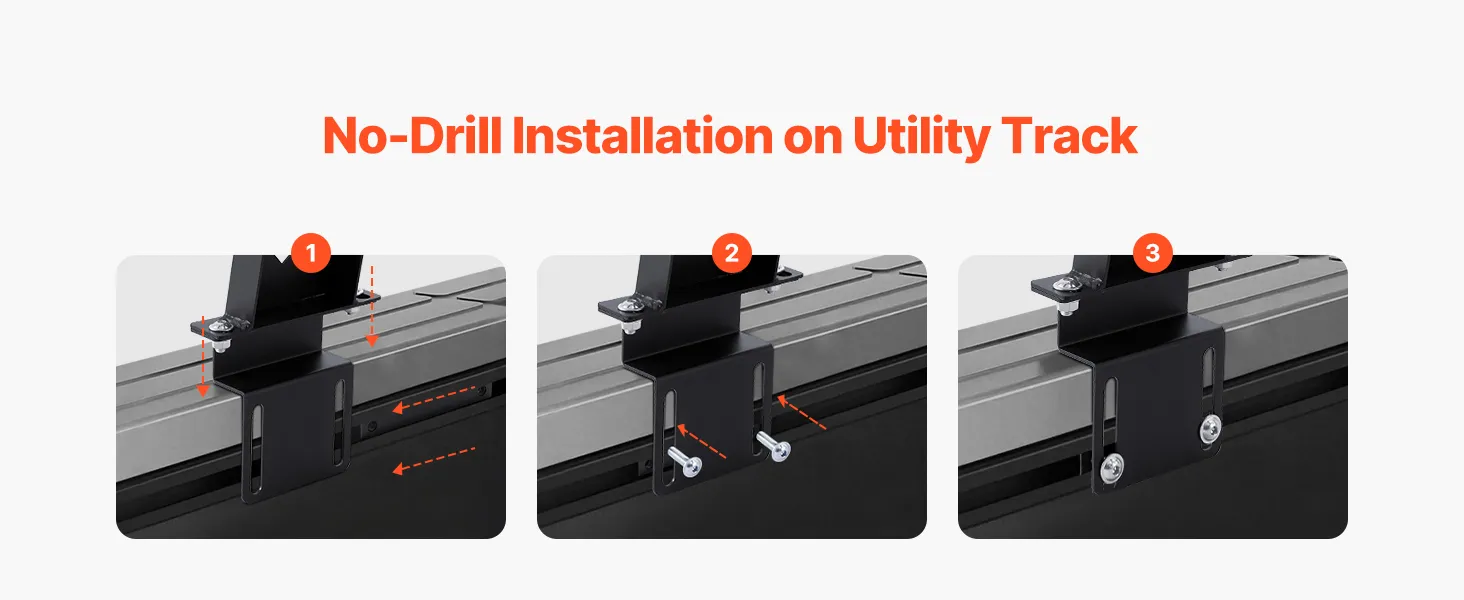 No-Drill Installation on Utility Track

1

2

3