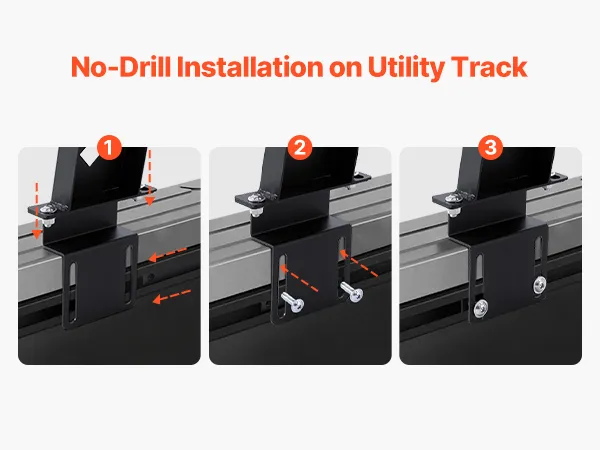 No-Drill Installation on Utility Track

1

2

3