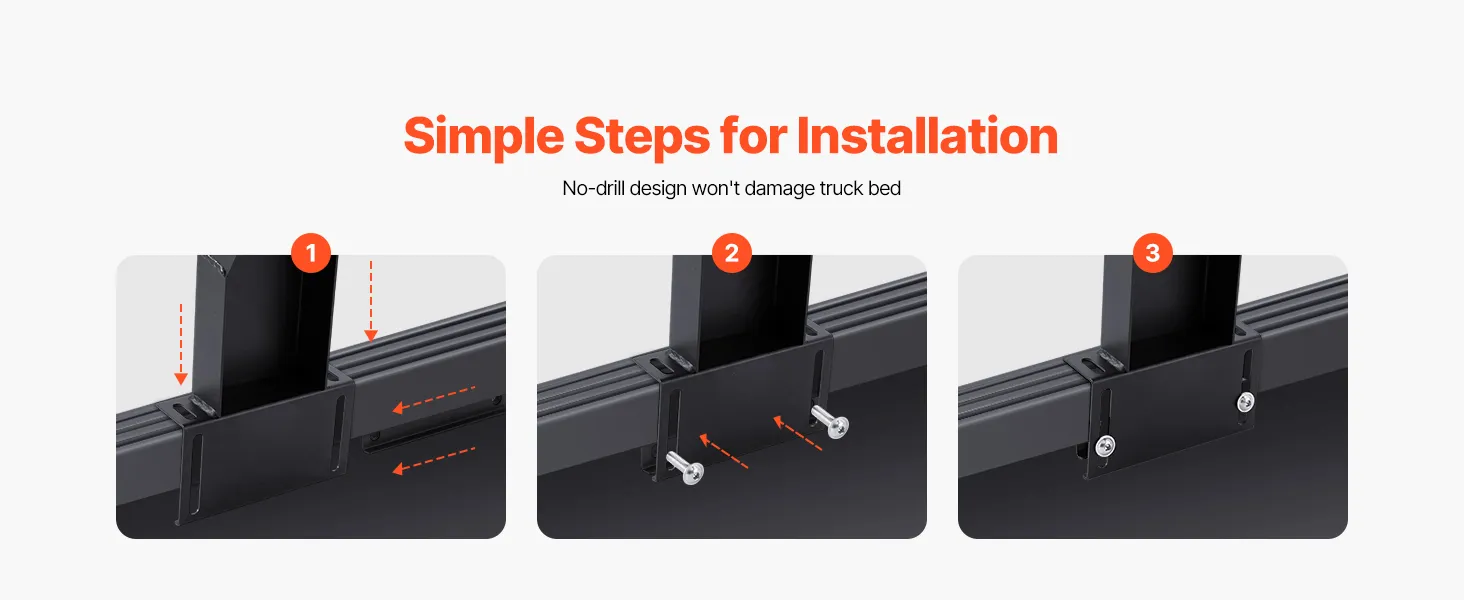 Simple Steps for Installation

No-drill design won't damage truck bed

1

2

3