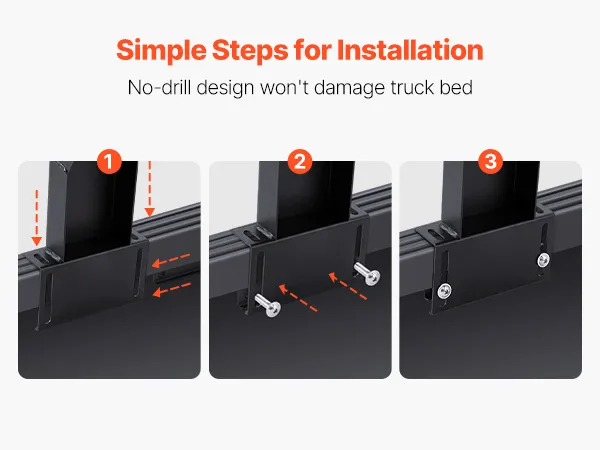 Simple Steps for Installation

No-drill design won't damage truck bed

1

2

3