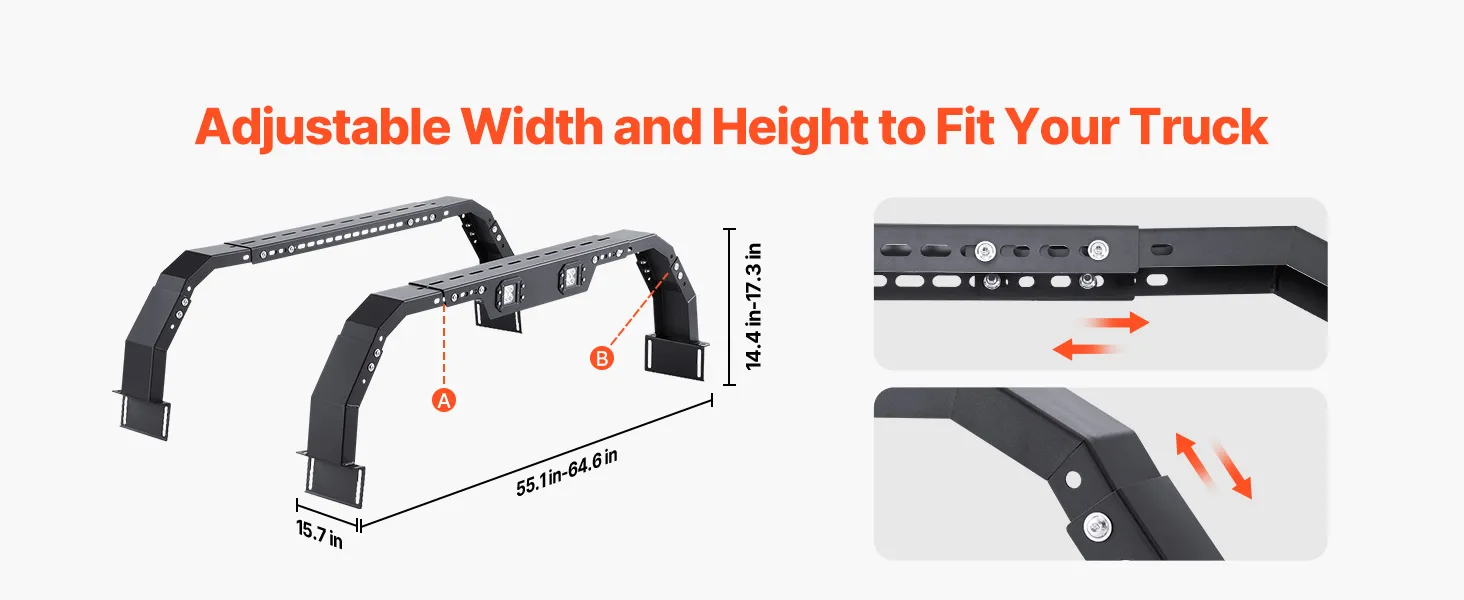 Adjustable Width and Height to Fit Your Truck

14.4 in-17.3 in

B

A

55.1 in-64.6 in

15.7 in