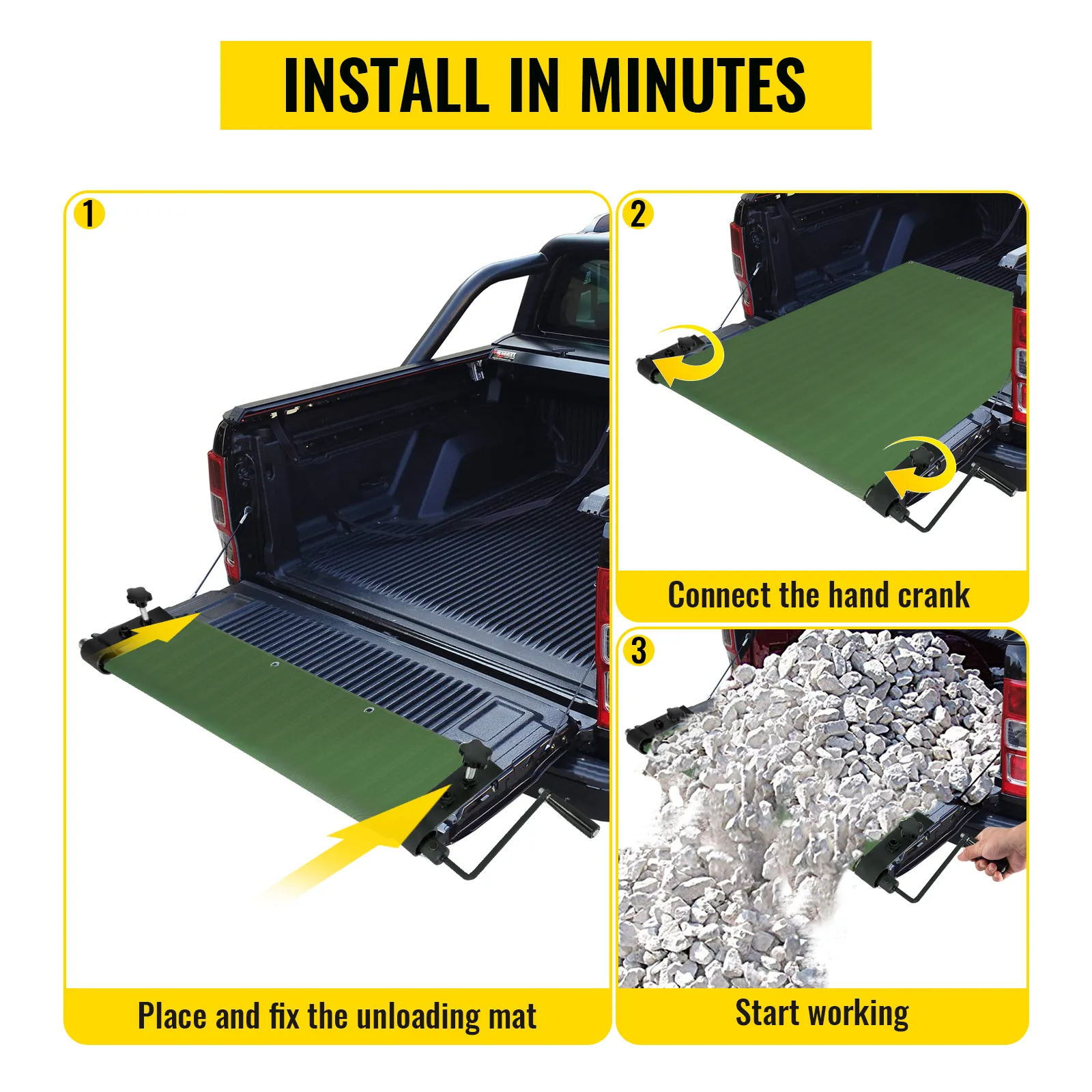 INSTALL IN MINUTES

1

Place and fix the unloading mat

2

Connect the hand crank

3

Start working