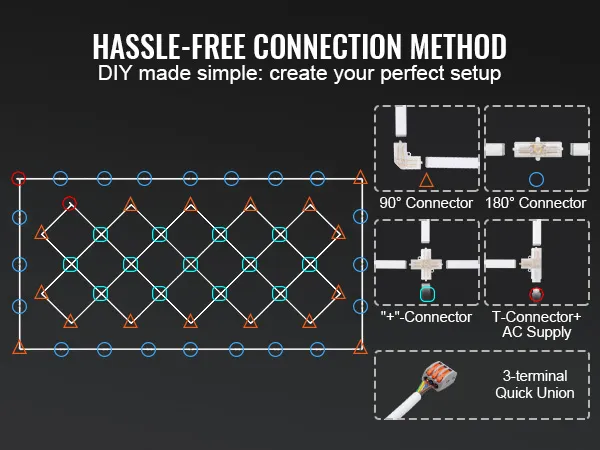 HASSLE-FREE CONNECTION METHOD
DIY made simple: create your perfect setup

90° Connector
180° Connector
"+"-Connector
T-Connector+ AC Supply
3-terminal Quick Union