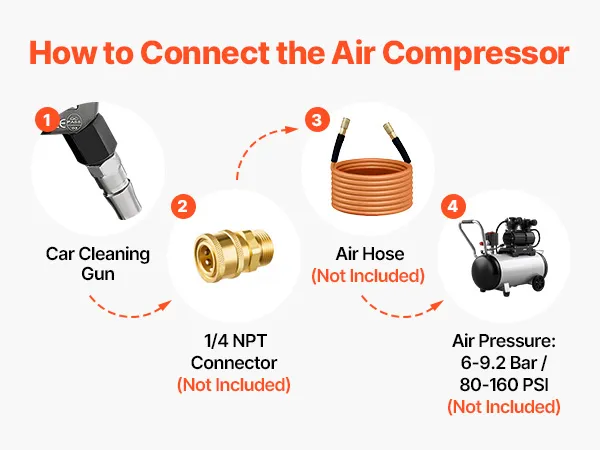 How to Connect the Air Compressor

1

Car Cleaning Gun

2

1/4 NPT Connector
(Not Included)

3

Air Hose
(Not Included)

4

Air Pressure: 6-9.2 Bar / 80-160 PSI
(Not Included)