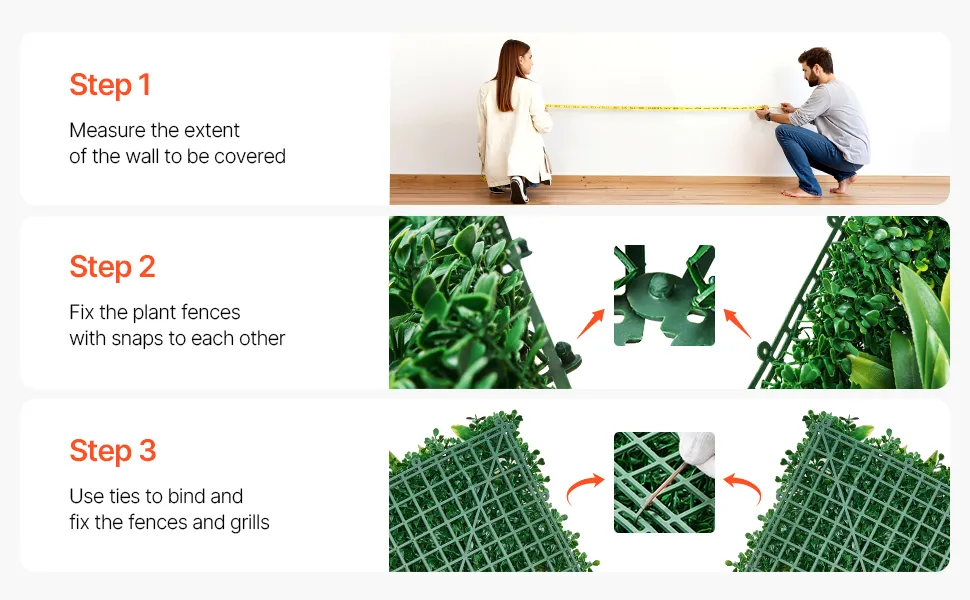 Step 1

Measure the extent of the wall to be covered

Step 2

Fix the plant fences with snaps to each other

Step 3

Use ties to bind and fix the fences and grills