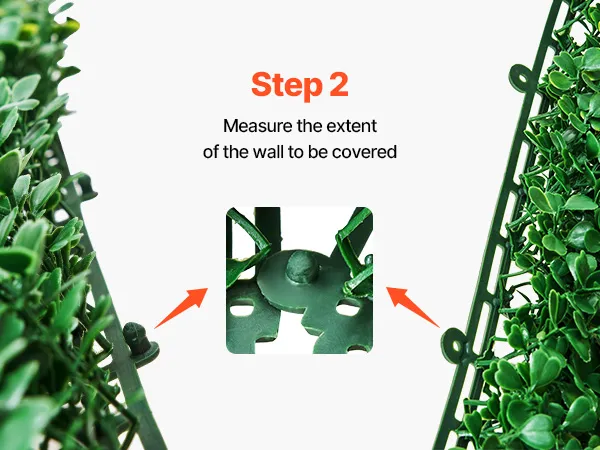 Step 2

Measure the extent of the wall to be covered