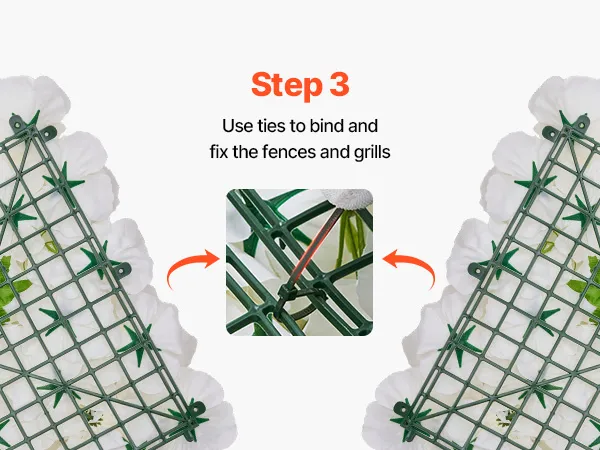 Step 3

Use ties to bind and fix the fences and grills