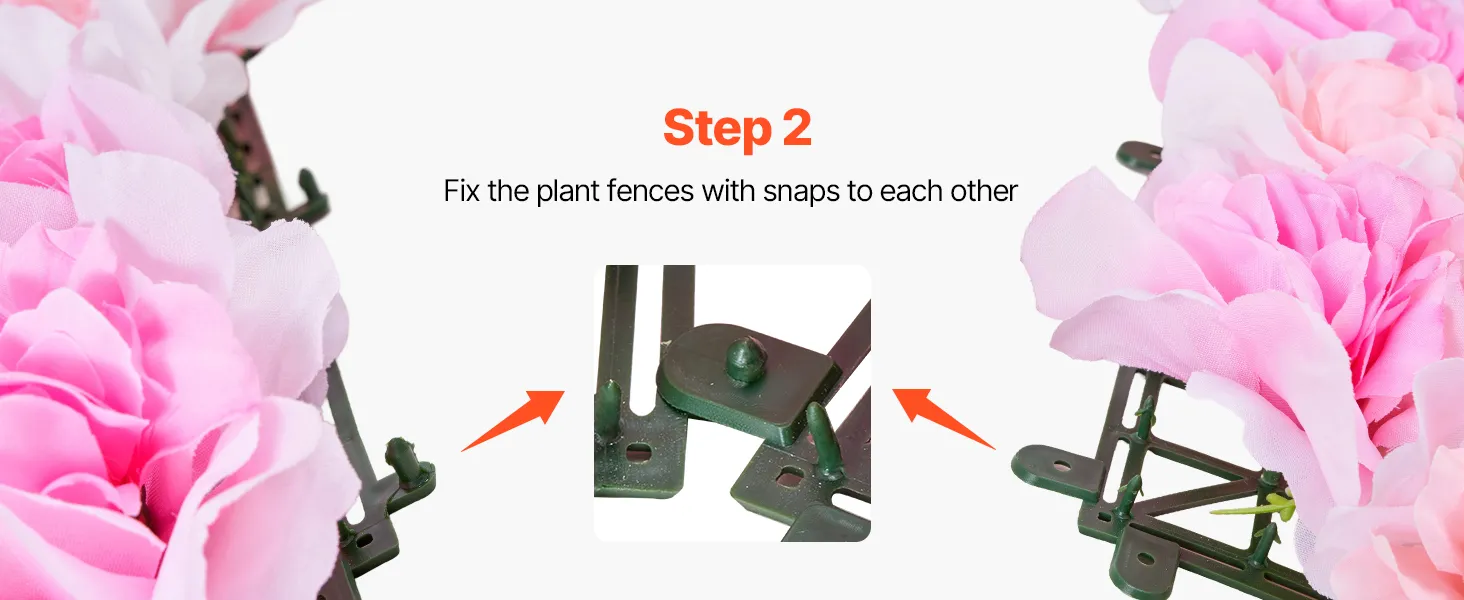 Step 2

Fix the plant fences with snaps to each other