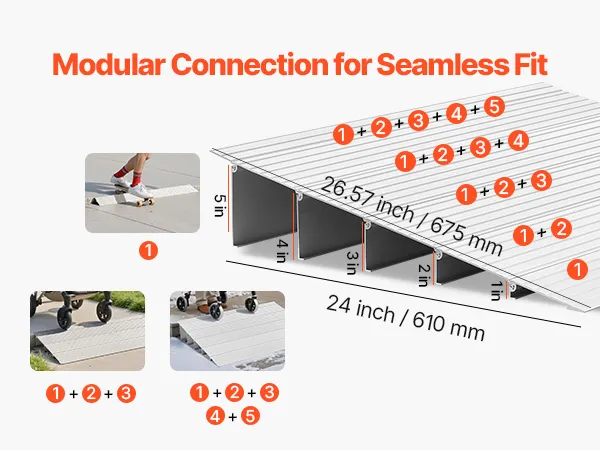 Modular Connection for Seamless Fit

1 + 2 + 3 + 4 + 5

1 + 2 + 3 + 4

1 + 2 + 3

1 + 2

1

26.57 inch / 675 mm

5 in

4 in

3 in

2 in

1 in

24 inch / 610 mm

1

1 + 2 + 3

1 + 2 + 3
4 + 5