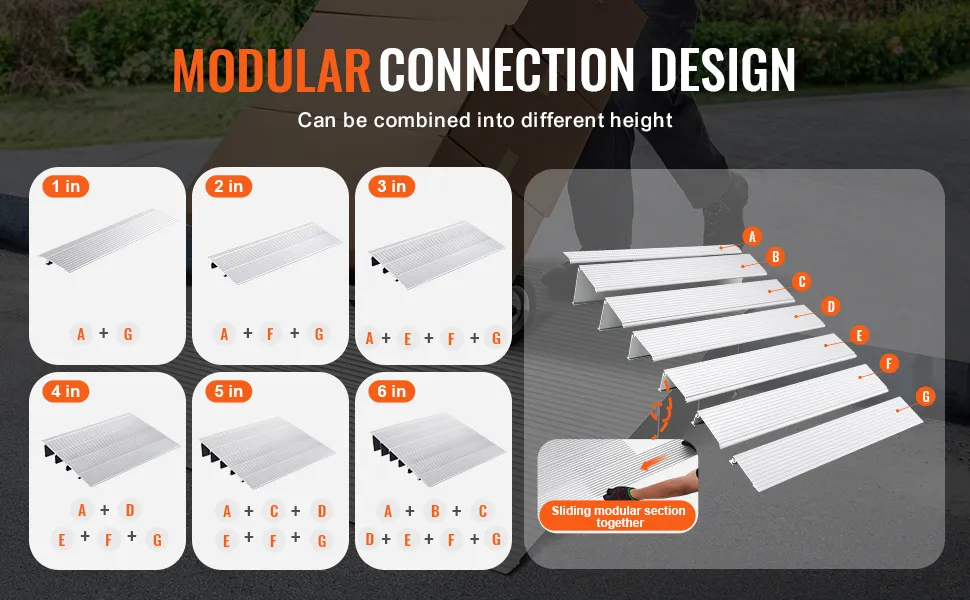 MODULAR CONNECTION DESIGN

Can be combined into different height

1 in

A + G

2 in

A + F + G

3 in

A + E + F + G

4 in

A + D
E + F + G

5 in

A + C + D
E + F + G

6 in

A + B + C
D + E + F + G

A
B
C
D
E
F
G

Sliding modular section together