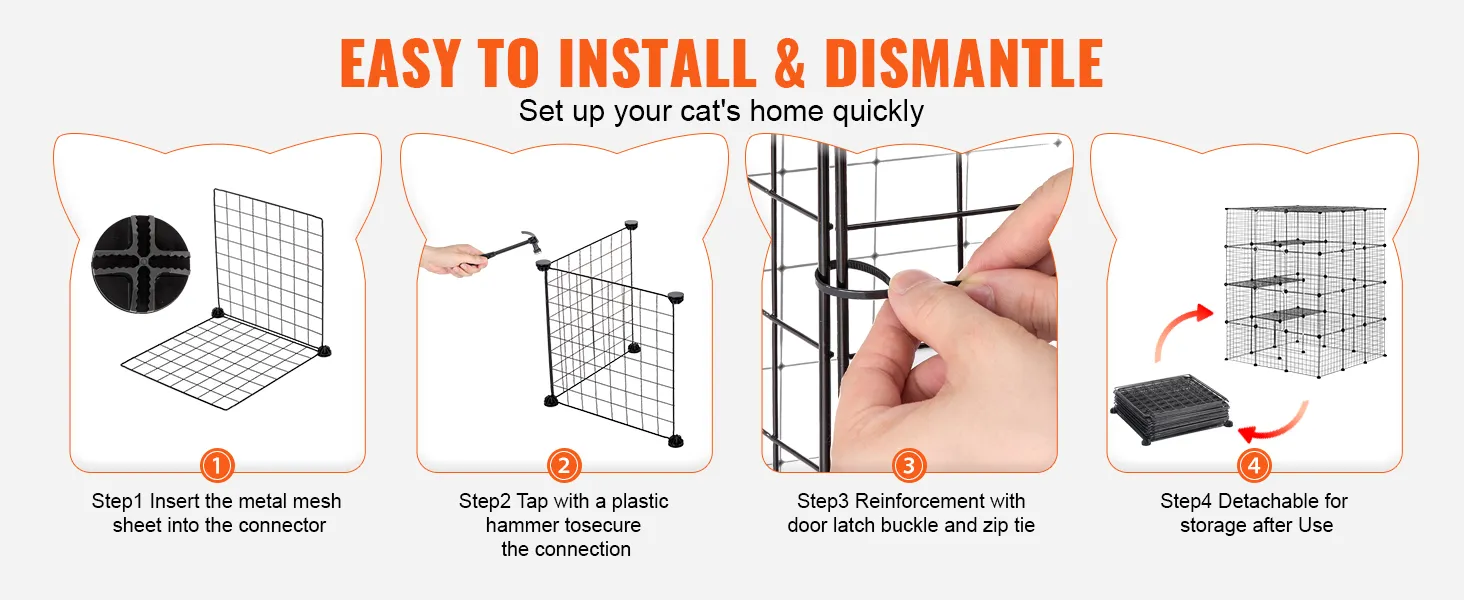 EASY TO INSTALL & DISMANTLE
Set up your cat's home quickly

1
Step1 Insert the metal mesh sheet into the connector

2
Step2 Tap with a plastic hammer tosecure the connection

3
Step3 Reinforcement with door latch buckle and zip tie

4
Step4 Detachable for storage after Use