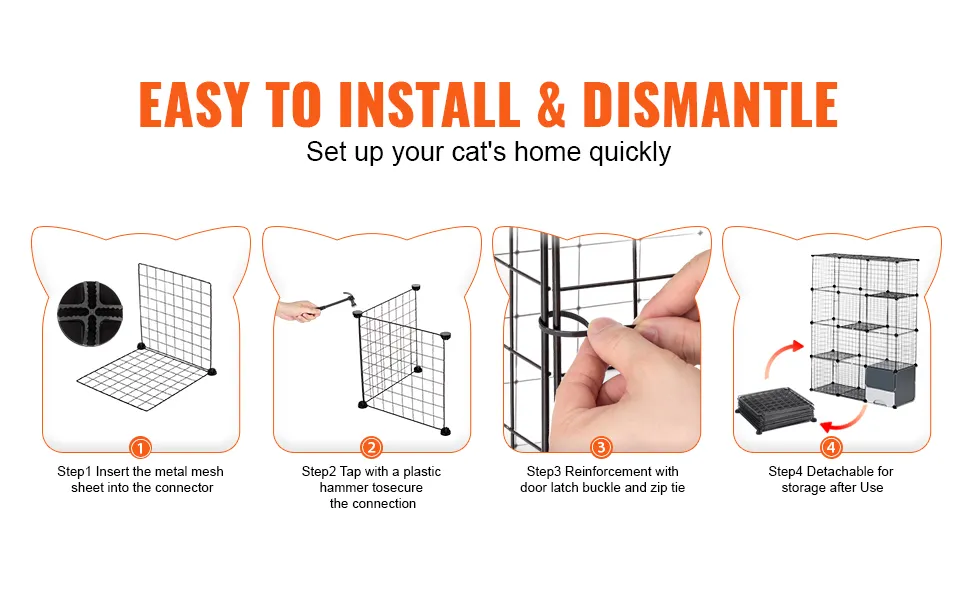 EASY TO INSTALL & DISMANTLE

Set up your cat's home quickly

1

Step1 Insert the metal mesh sheet into the connector

2

Step2 Tap with a plastic hammer tosecure the connection

3

Step3 Reinforcement with door latch buckle and zip tie

4

Step4 Detachable for storage after Use