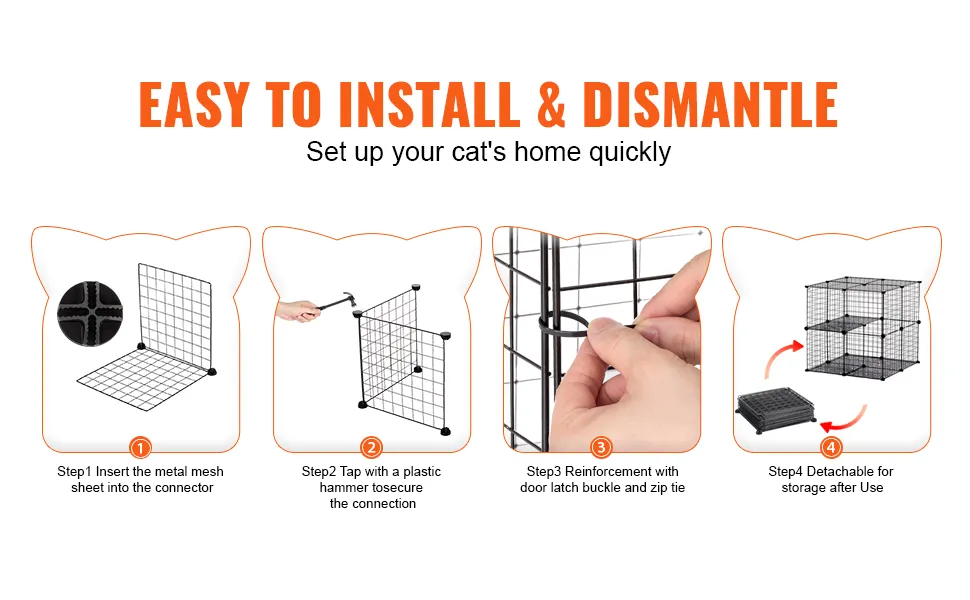 EASY TO INSTALL & DISMANTLE
Set up your cat's home quickly

1
Step1 Insert the metal mesh sheet into the connector

2
Step2 Tap with a plastic hammer tosecure the connection

3
Step3 Reinforcement with door latch buckle and zip tie

4
Step4 Detachable for storage after Use