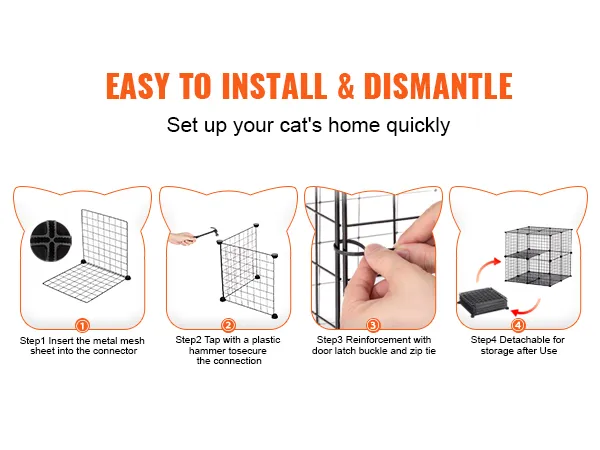 EASY TO INSTALL & DISMANTLE

Set up your cat's home quickly

1
Step1 Insert the metal mesh sheet into the connector

2
Step2 Tap with a plastic hammer tosecure the connection

3
Step3 Reinforcement with door latch buckle and zip tie

4
Step4 Detachable for storage after Use