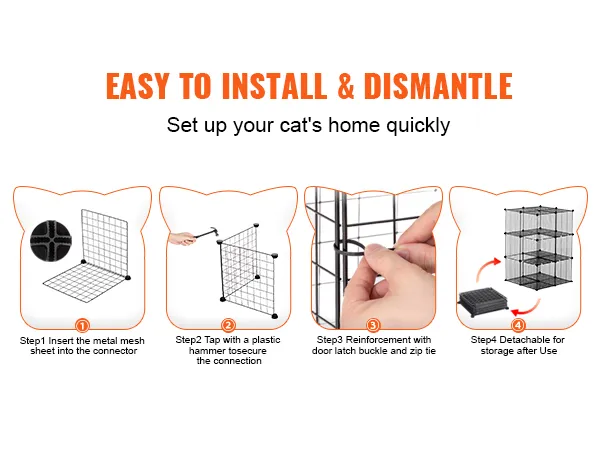 EASY TO INSTALL & DISMANTLE

Set up your cat's home quickly

1

Step1 Insert the metal mesh sheet into the connector

2

Step2 Tap with a plastic hammer tosecure the connection

3

Step3 Reinforcement with door latch buckle and zip tie

4

Step4 Detachable for storage after Use