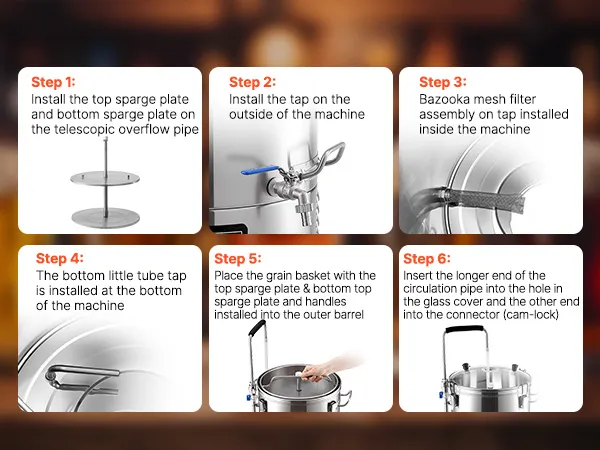 Step 1:
Install the top sparge plate and bottom sparge plate on the telescopic overflow pipe

Step 2:
Install the tap on the outside of the machine

Step 3:
Bazooka mesh filter assembly on tap installed inside the machine

Step 4:
The bottom little tube tap is installed at the bottom of the machine

Step 5:
Place the grain basket with the top sparge plate & bottom top sparge plate and handles installed into the outer barrel

Step 6:
Insert the longer end of the circulation pipe into the hole in the glass cover and the other end into the connector (cam-lock)