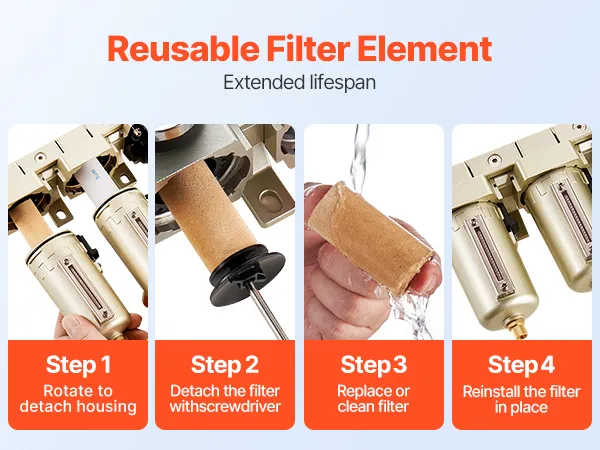 Reusable Filter Element
Extended lifespan

Step 1
Rotate to detach housing

Step 2
Detach the filter withscrewdriver

Step 3
Replace or clean filter

Step 4
Reinstall the filter in place