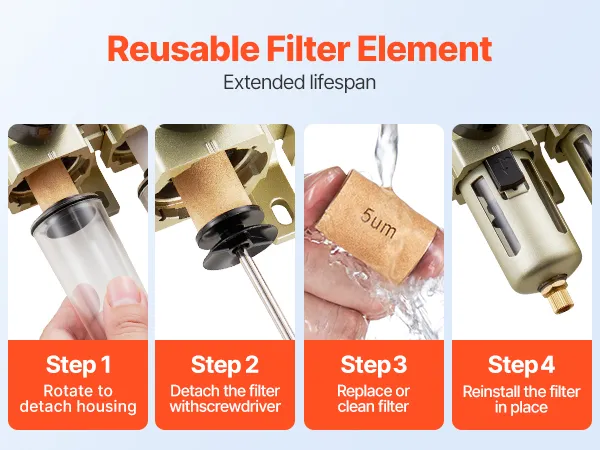 Reusable Filter Element

Extended lifespan

5um

Step 1
Rotate to detach housing

Step 2
Detach the filter withscrewdriver

Step 3
Replace or clean filter

Step 4
Reinstall the filter in place