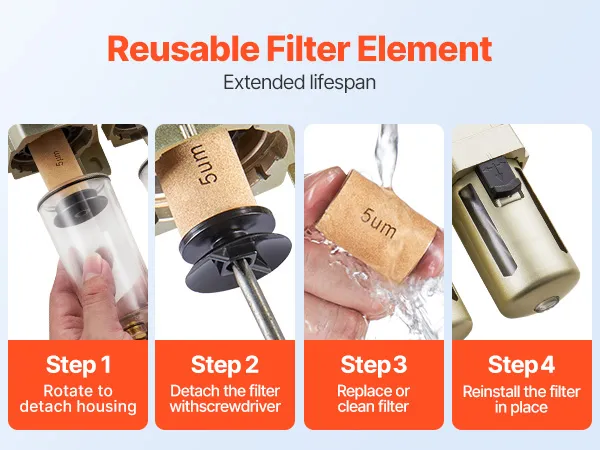 Reusable Filter Element

Extended lifespan

5um

Step 1
Rotate to detach housing

5um

Step 2
Detach the filter withscrewdriver

5um

Step 3
Replace or clean filter

Step 4
Reinstall the filter in place