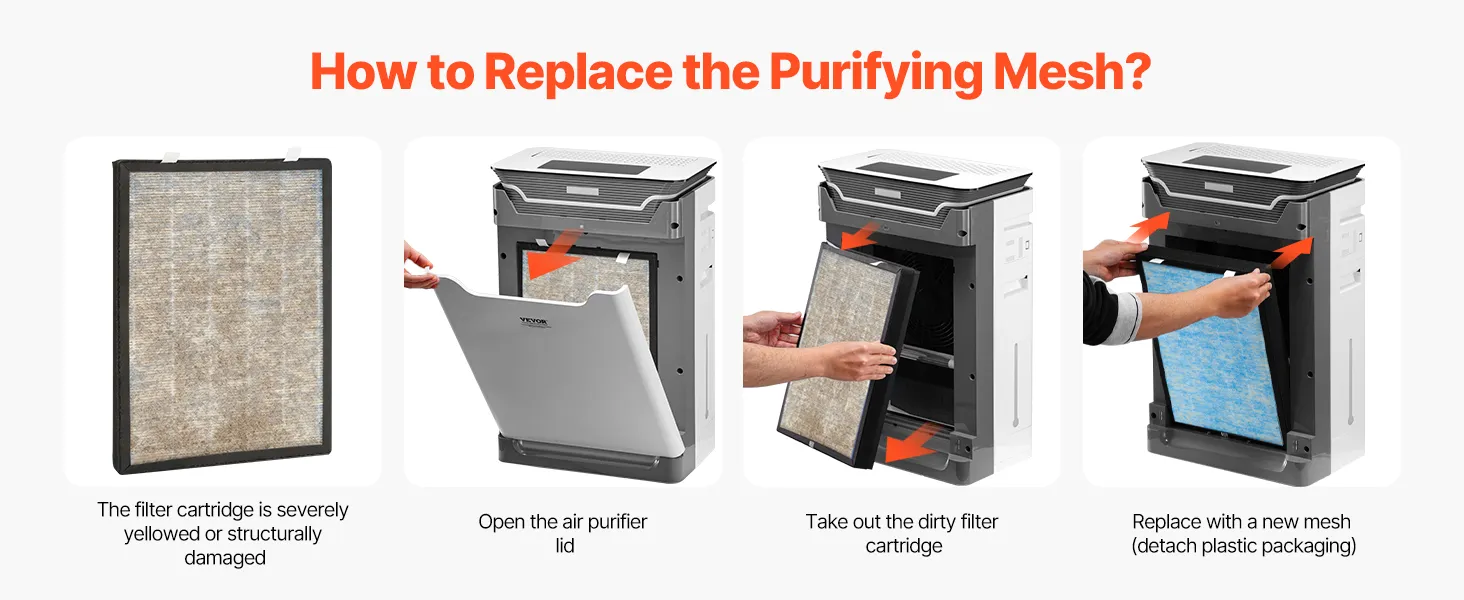 How to Replace the Purifying Mesh?

VEVOR

The filter cartridge is severely yellowed or structurally damaged

Open the air purifier lid

Take out the dirty filter cartridge

Replace with a new mesh (detach plastic packaging)